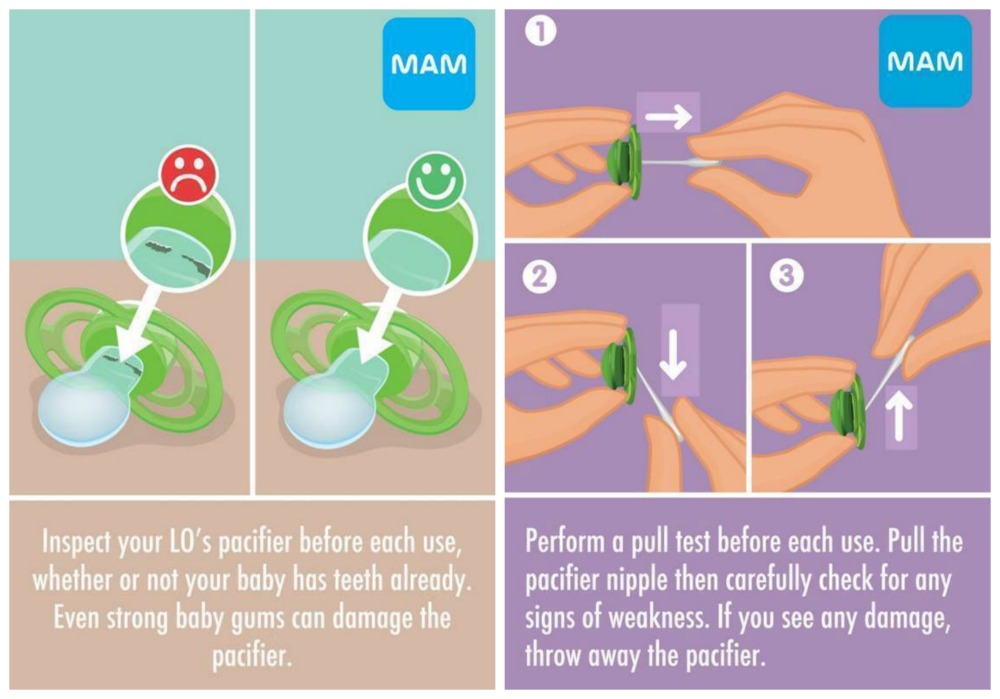 MAM

Inspect your LO's pacifier before each use, whether or not your baby has teeth already. Even strong baby gums can damage the pacifier.

1

MAM

2

3

Perform a pull test before each use. Pull the pacifier nipple then carefully check for any signs of weakness. If you see any damage, throw away the pacifier.