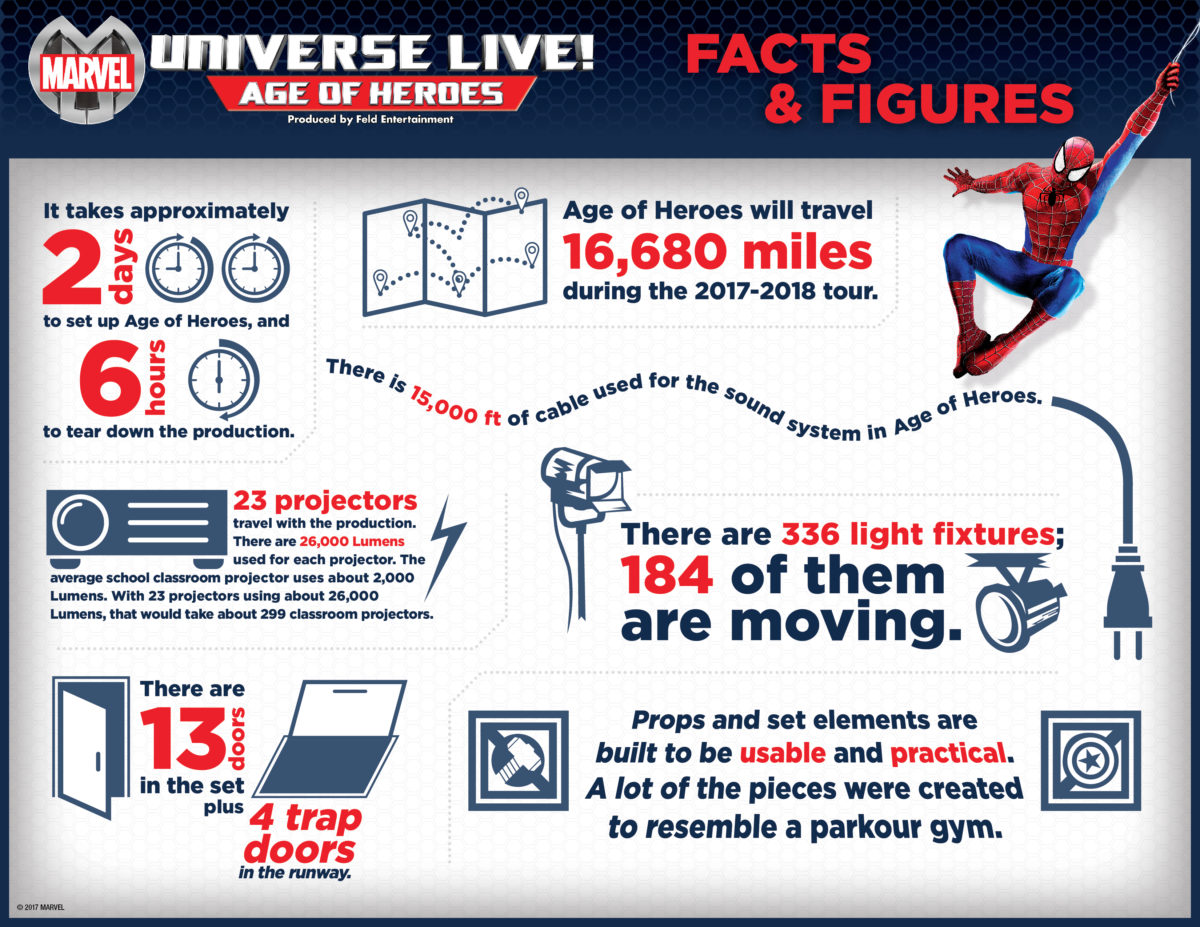 MARVEL UNIVERSE LIVE!
AGE OF HEROES
Produced by Feld Entertainment

FACTS & FIGURES

It takes approximately 2 days to set up Age of Heroes, and 6 hours to tear down the production.

Age of Heroes will travel 16,680 miles during the 2017-2018 tour.

There is 15,000 ft of cable used for the sound system in Age of Heroes.

23 projectors travel with the production. There are 26,000 Lumens used for each projector. The average school classroom projector uses about 2,000 Lumens. With 23 projectors using about 26,000 Lumens, that would take about 299 classroom projectors.

There are 336 light fixtures; 184 of them are moving.

There are 13 doors in the set plus 4 trap doors in the runway.

Props and set elements are built to be usable and practical. A lot of the pieces were created to resemble a parkour gym.

© 2017 MARVEL